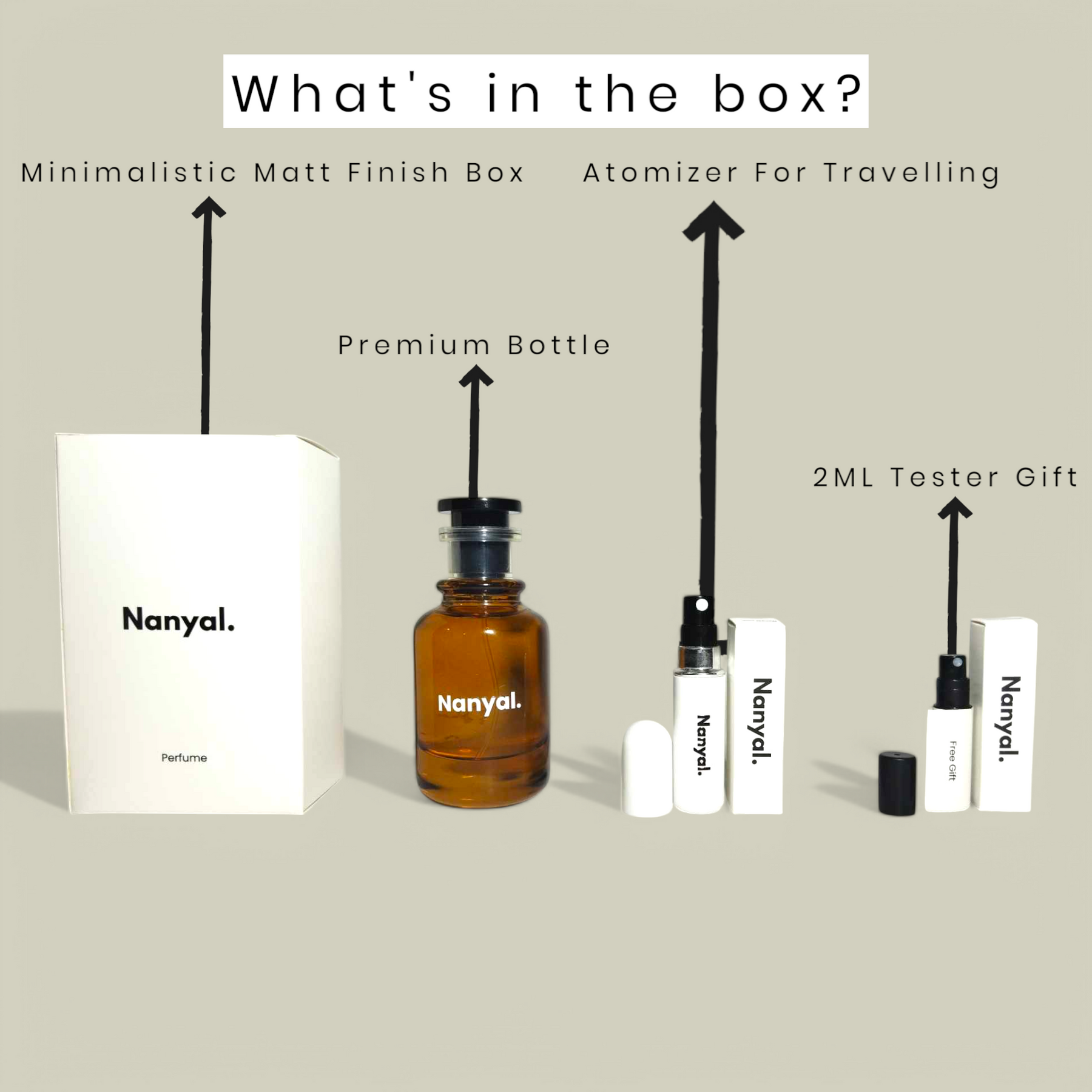 What's in the box?

Minimalistic Matt Finish Box

Atomizer For Travelling

Premium Bottle

2ML Tester Gift

Nanyal.

Perfume

Nanyal.

Nanyal.

Nanyal.

Free Gift

Nanyal.